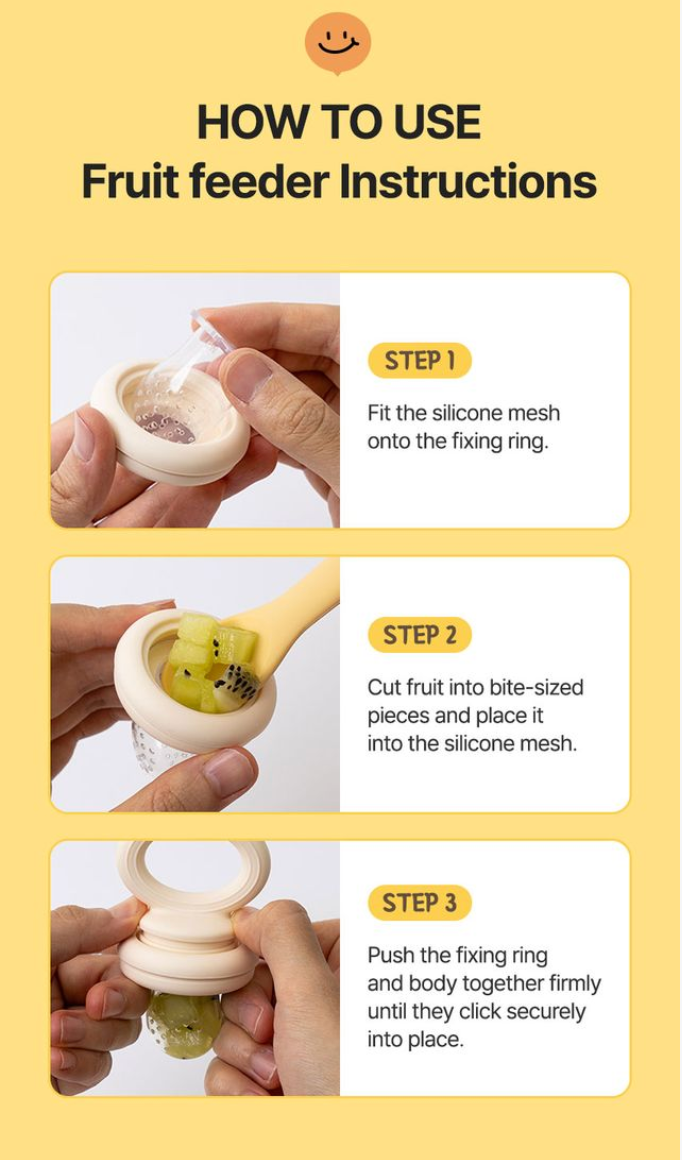 HOW TO USE
Fruit feeder Instructions

STEP 1

Fit the silicone mesh onto the fixing ring.

STEP 2

Cut fruit into bite-sized pieces and place it into the silicone mesh.

STEP 3

Push the fixing ring and body together firmly until they click securely into place.